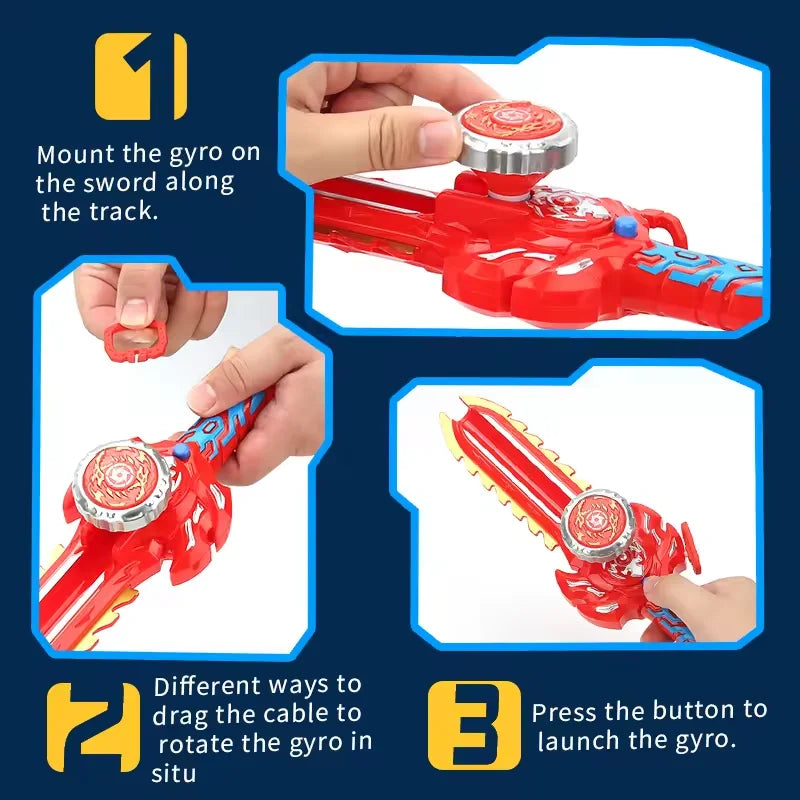 1

Mount the gyro on the sword along the track.

2

Different ways to drag the cable to rotate the gyro in situ

3

Press the button to launch the gyro.