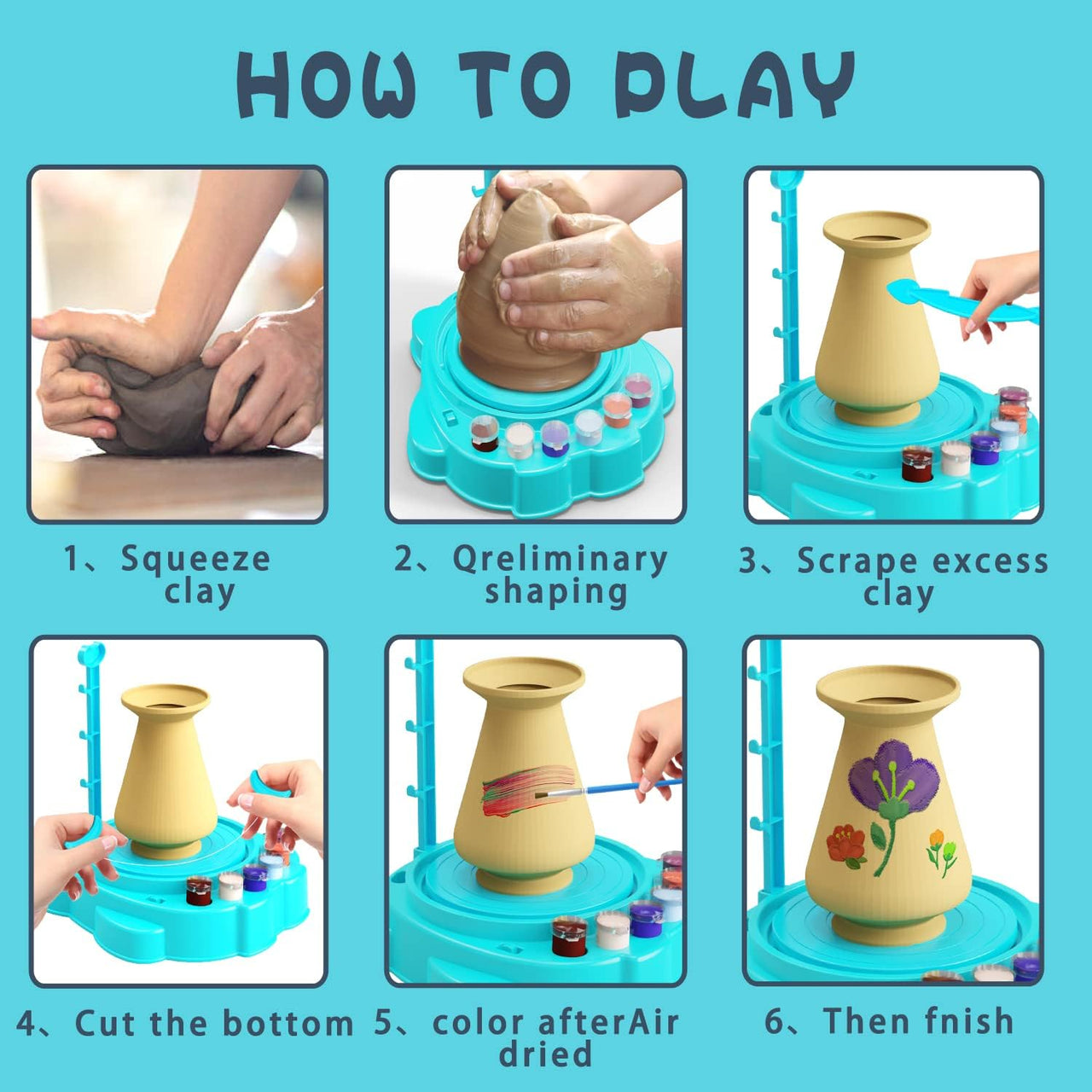 HOW TO PLAY

1、Squeeze clay

2、Qreliminary shaping

3、Scrape excess clay

4、Cut the bottom

5、color afterAir dried

6、Then fnish