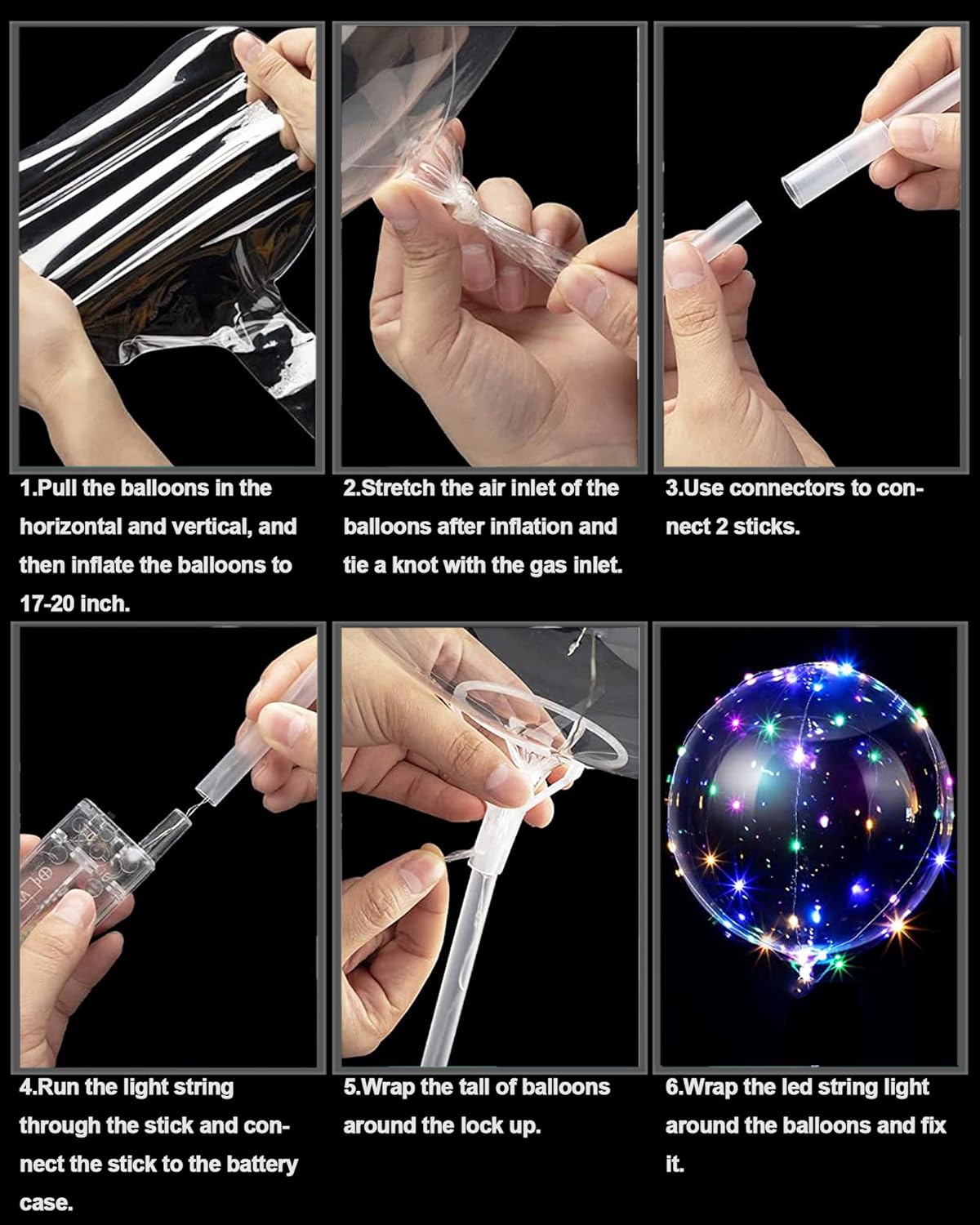 1.Pull the balloons in the horizontal and vertical, and then inflate the balloons to 17-20 inch.

2.Stretch the air inlet of the balloons after inflation and tie a knot with the gas inlet.

3.Use connectors to connect 2 sticks.

4.Run the light string through the stick and connect the stick to the battery case.

5.Wrap the tall of balloons around the lock up.

6.Wrap the led string light around the balloons and fix it.