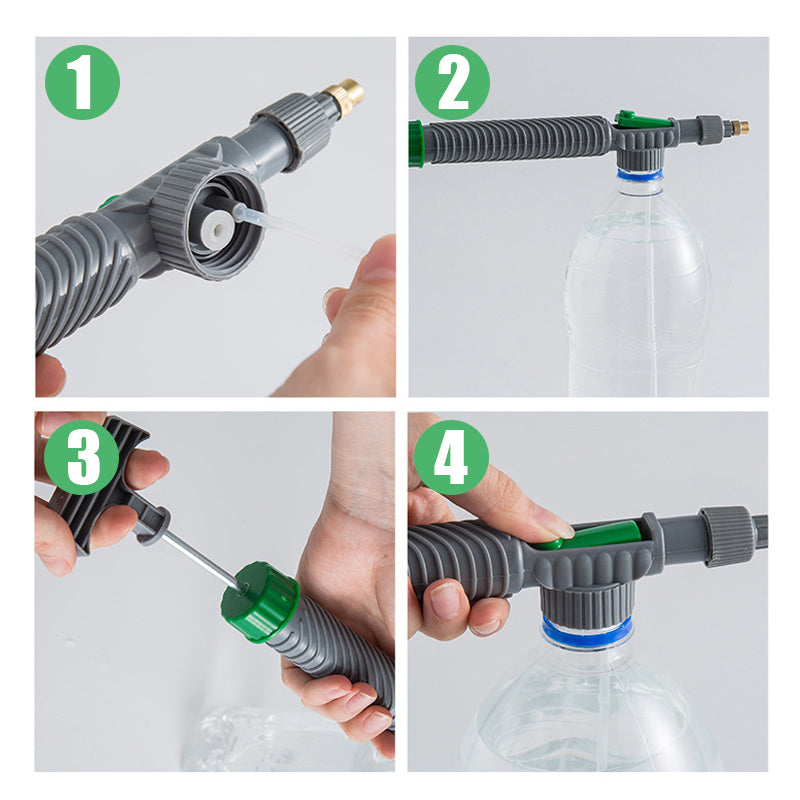 1

2

3

4