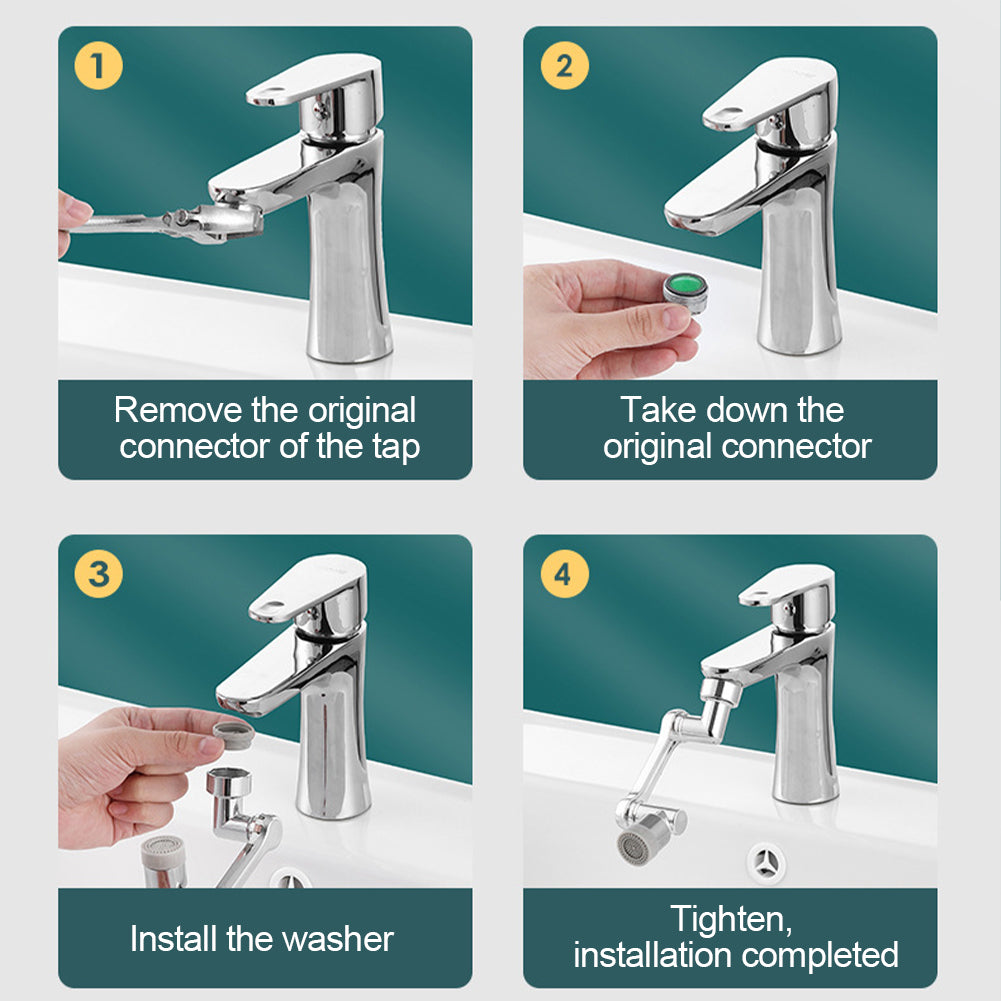 1

Remove the original connector of the tap

2

Take down the original connector

3

Install the washer

4

Tighten, installation completed