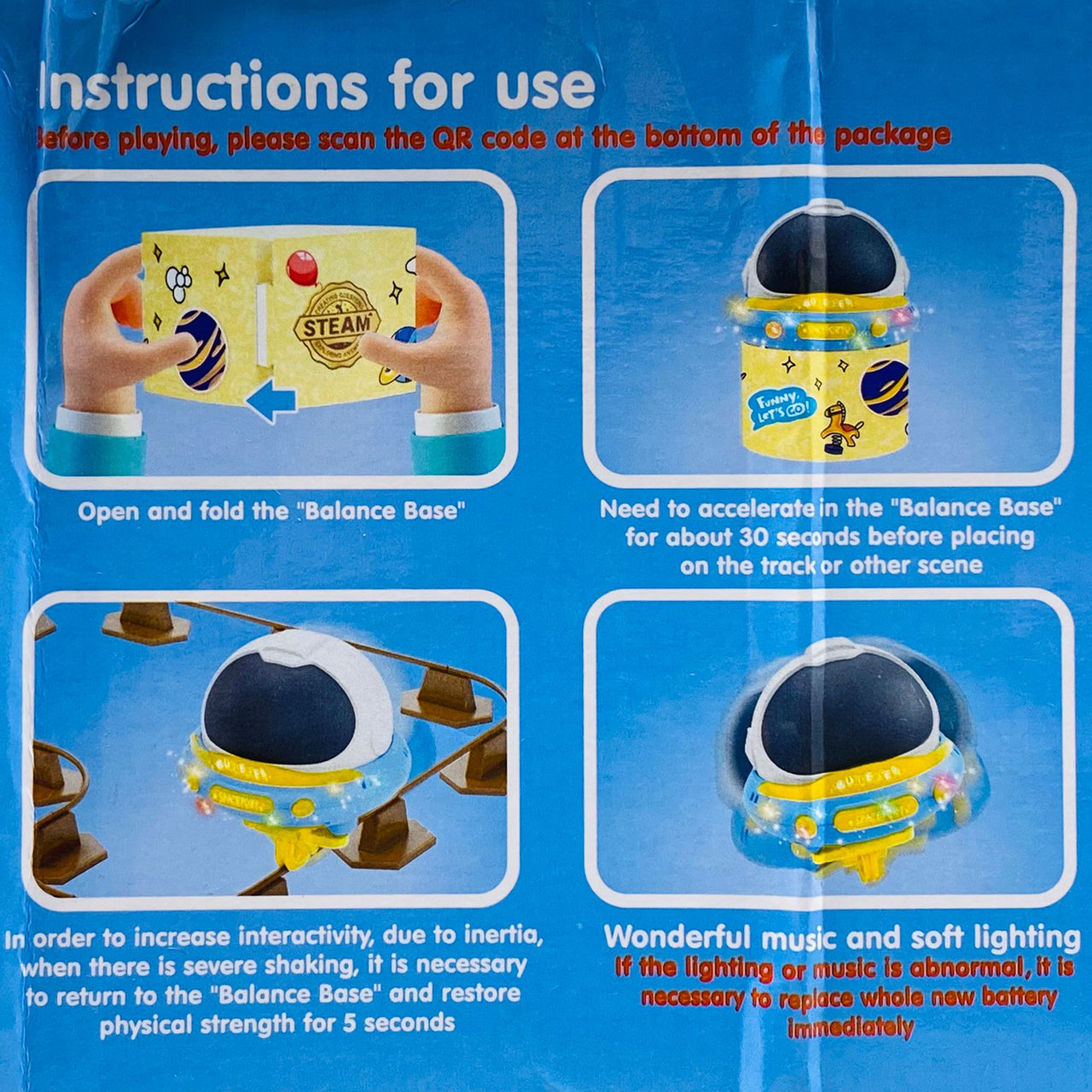 Instructions for use
Before playing, please scan the QR code at the bottom of the package

STEAM

Open and fold the "Balance Base"

FUNNY, LET'S GO!

Need to accelerate in the "Balance Base" for about 30 seconds before placing on the track or other scene

In order to increase interactivity, due to inertia, when there is severe shaking, it is necessary to return to the "Balance Base" and restore physical strength for 5 seconds

Wonderful music and soft lighting
If the lighting or music is abnormal, it is necessary to replace whole new battery immediately