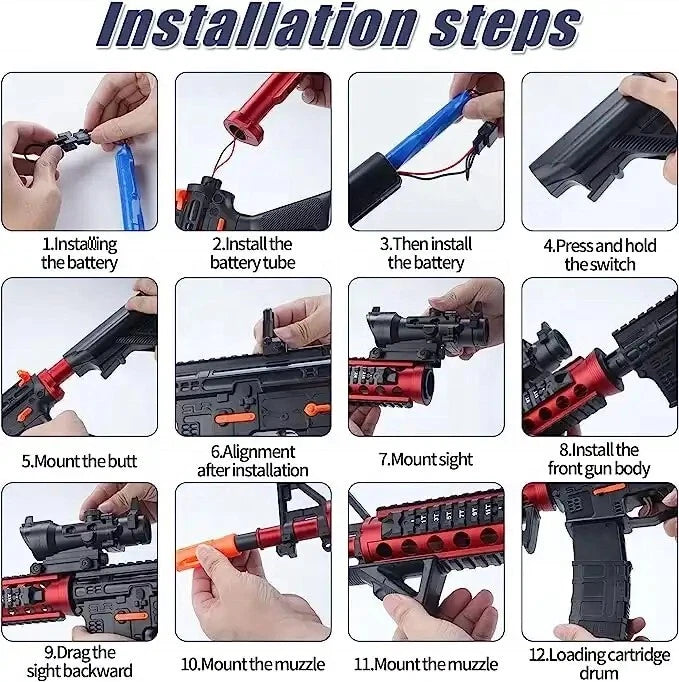 Installation steps

1.Installing the battery

2.Install the battery tube

3.Then install the battery

4.Press and hold the switch

5.Mount the butt

6.Alignment after installation

7.Mount sight

8.Install the front gun body

9.Drag the sight backward

10.Mount the muzzle

11.Mount the muzzle

12.Loading cartridge drum